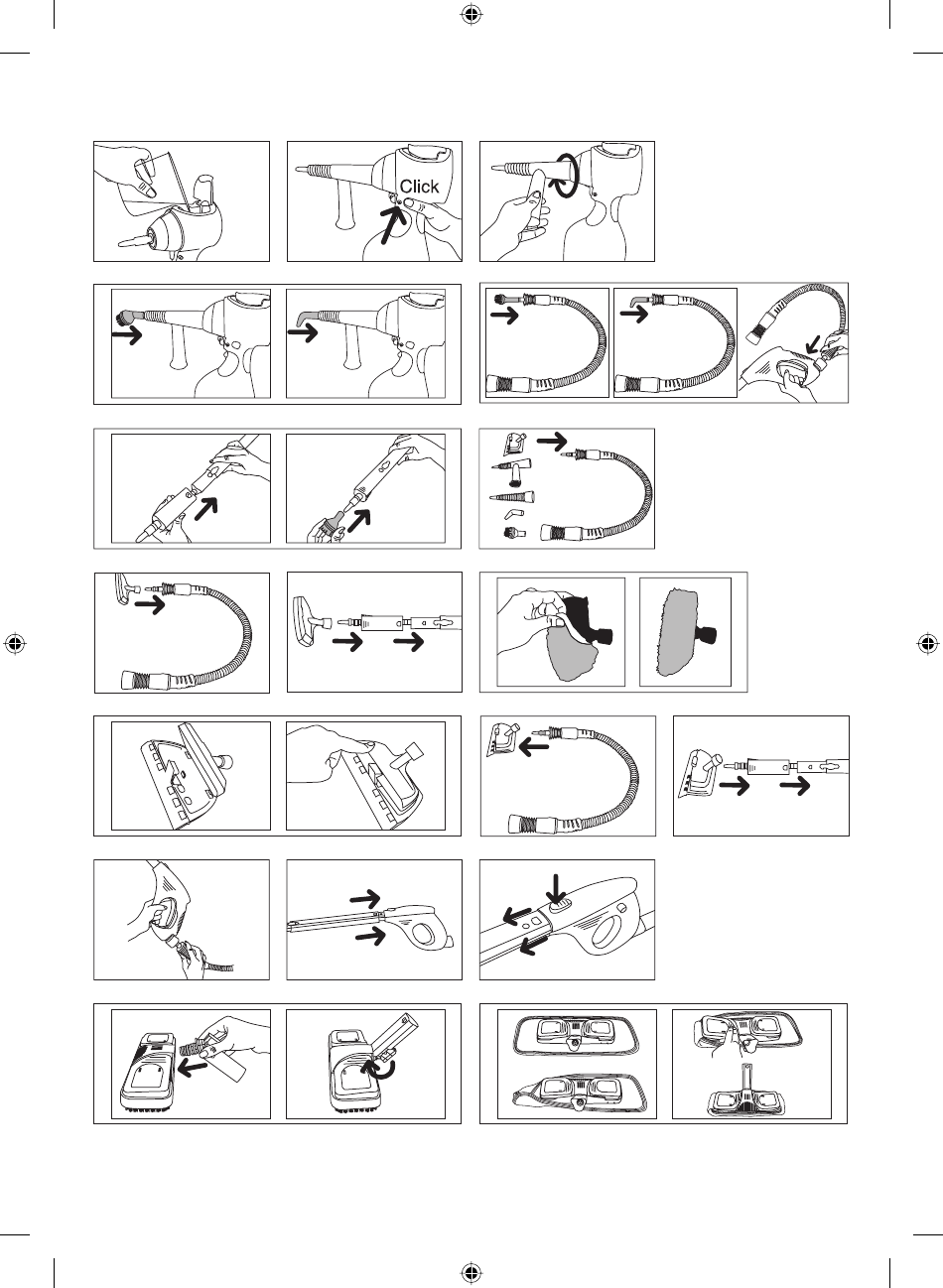 Click